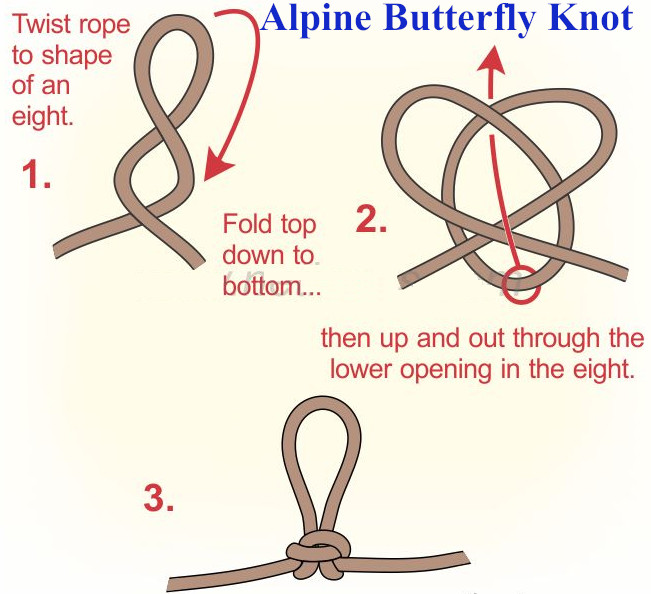 Alpine Butterfly Knot

Twist rope to shape of an eight.

1.

Fold top down to bottom...

2.

then up and out through the lower opening in the eight.

3.