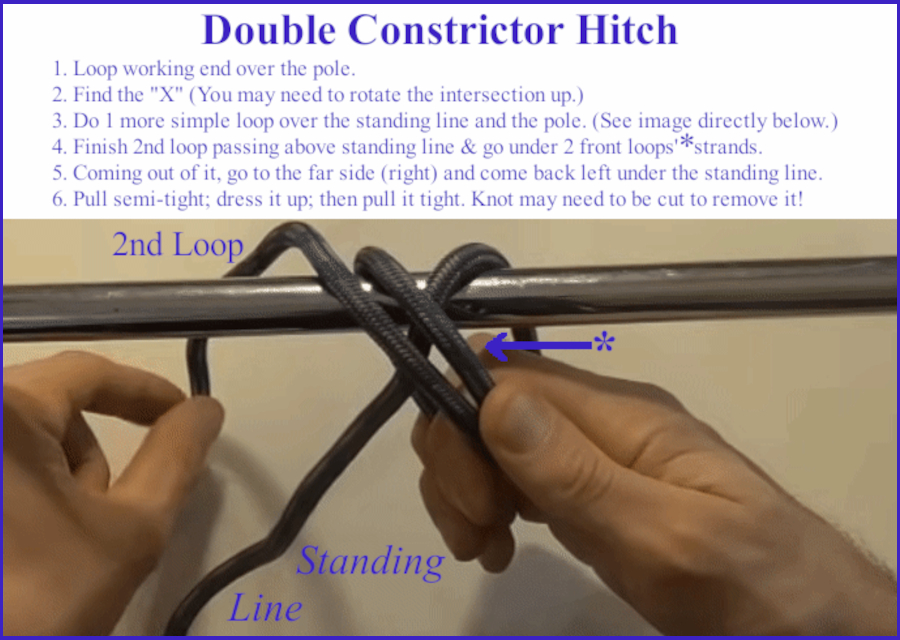 Double Constrictor Hitch

1. Loop working end over the pole.
2. Find the "X" (You may need to rotate the intersection up.)
3. Do 1 more simple loop over the standing line and the pole. (See image directly below.)
4. Finish 2nd loop passing above standing line & go under 2 front loops'*strands.
5. Coming out of it, go to the far side (right) and come back left under the standing line.
6. Pull semi-tight; dress it up; then pull it tight. Knot may need to be cut to remove it!

2nd Loop

*

Standing Line